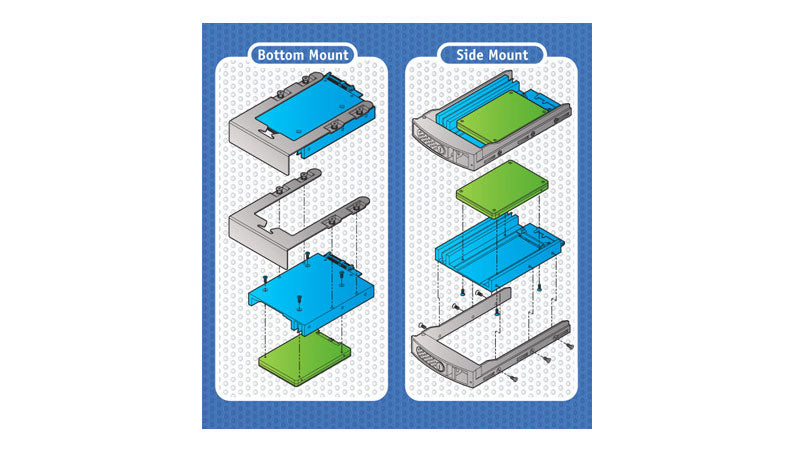 Bottom Mount

Side Mount